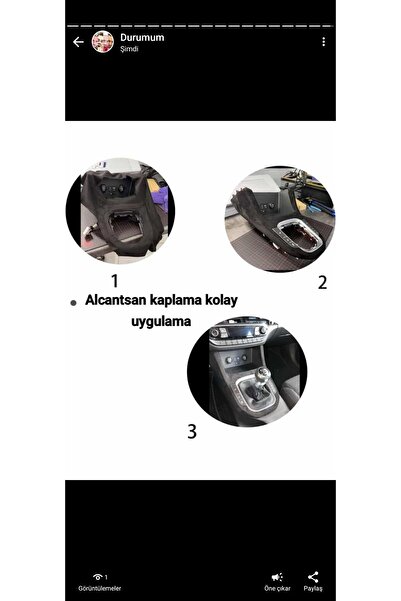 Durumum
Şimdi

1

2

Alcantsan kaplama kolay uygulama

3

1
Görüntülemeler

Öne çıkar

Paylaş