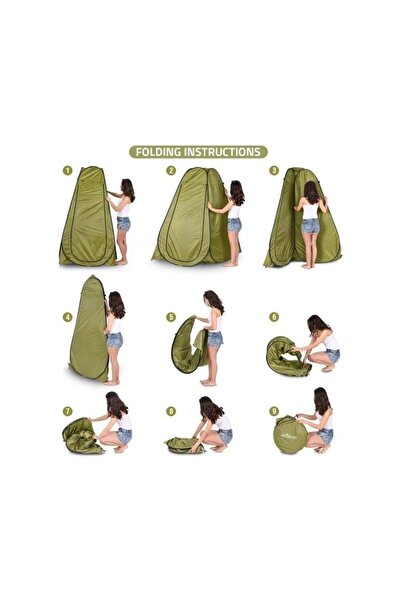 FOLDING INSTRUCTIONS

1

2

3

4

5

6

7

8

9