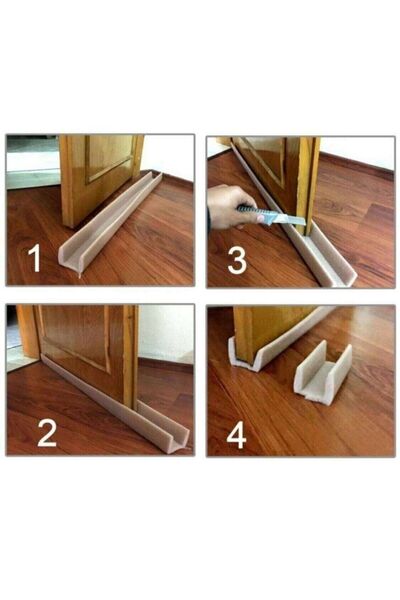 1

3

2

4