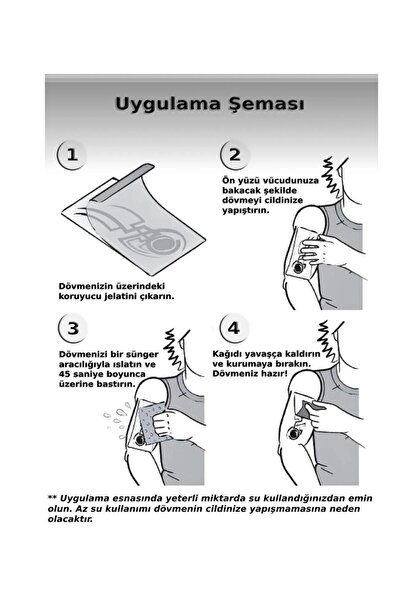 Uygulama Şeması

1

Dövmenizin üzerindeki koruyucu jelatini çıkarın.

2

Ön yüzü vücudunuza bakacak şekilde dövmeyi cildinize yapıştırın.

3

Dövmenizi bir sünger aracılığıyla ıslatın ve 45 saniye boyunca üzerine bastırın.

4

Kağıdı yavaşça kaldırın ve kurumaya bırakın. Dövmeniz hazır!

** Uygulama esnasında yeterli miktarda su kullandığınızdan emin olun. Az su kullanımı dövmenin cildinize yapışmamasına neden olacaktır.