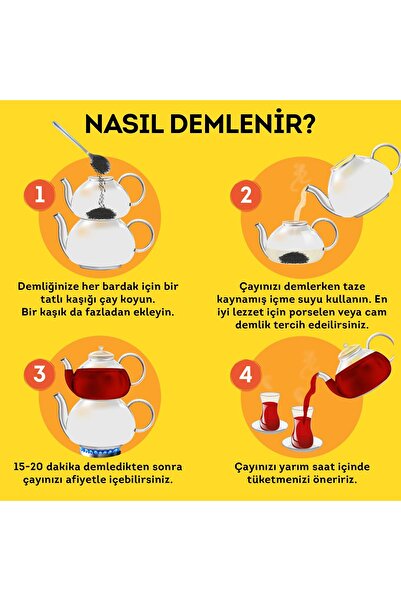 NASIL DEMLENİR?

1

Demliğinize her bardak için bir tatlı kaşığı çay koyun. Bir kaşık da fazladan ekleyin.

2

Çayınızı demlerken taze kaynamış içme suyu kullanın. En iyi lezzet için porselen veya cam demlik tercih edeilirsiniz.

3

15-20 dakika demledikten sonra çayınızı afiyetle içebilirsiniz.

4

Çayınızı yarım saat içinde tüketmenizi öneririz.