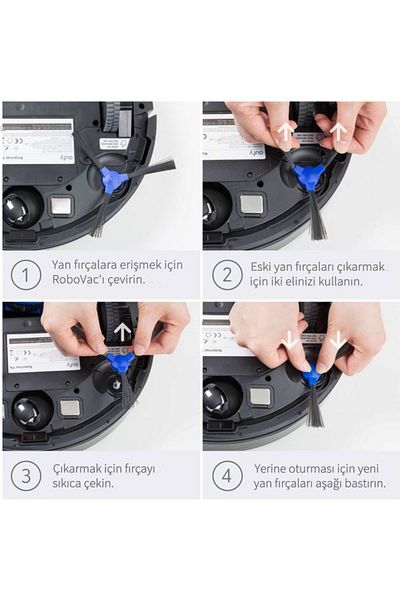 1 Yan fırçalara erişmek için RoboVac'ı çevirin.

2 Eski yan fırçaları çıkarmak için iki elinizi kullanın.

3 Çıkarmak için fırçayı sıkıca çekin.

4 Yerine oturması için yeni yan fırçaları aşağı bastırın.