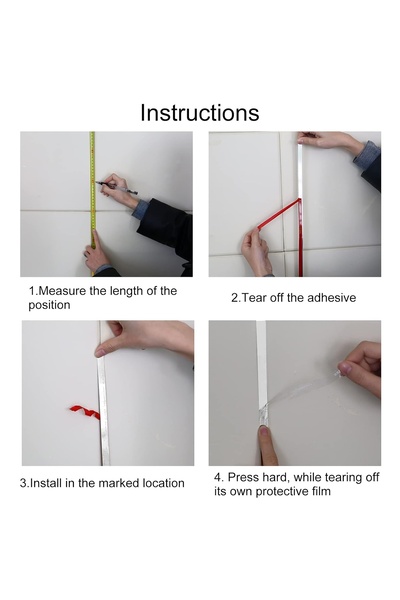 Instructions

1.Measure the length of the position

2.Tear off the adhesive

3.Install in the marked location

4. Press hard, while tearing off its own protective film