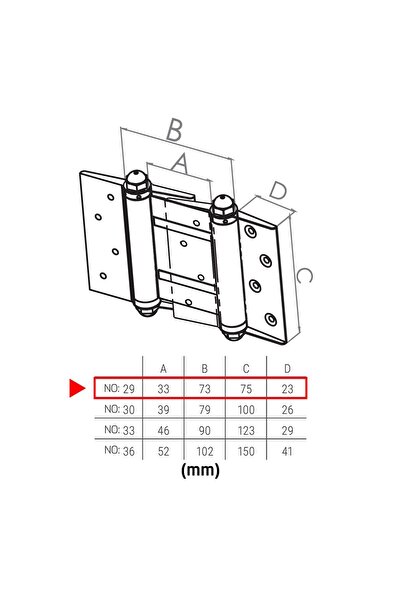 B
A
D
C

| | A | B | C | D |
|---|---|---|---|---|
| NO: 29 | 33 | 73 | 75 | 23 |
| NO: 30 | 39 | 79 | 100 | 26 |
| NO: 33 | 46 | 90 | 123 | 29 |
| NO: 36 | 52 | 102 | 150 | 41 |

(mm)