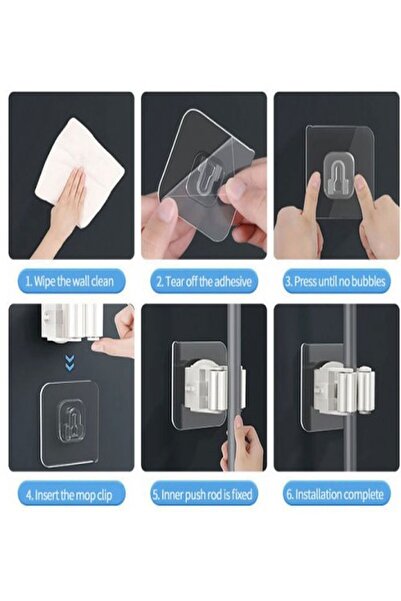 1. Wipe the wall clean

2. Tear off the adhesive

3. Press until no bubbles

4. Insert the mop clip

5. Inner push rod is fixed

6. Installation complete