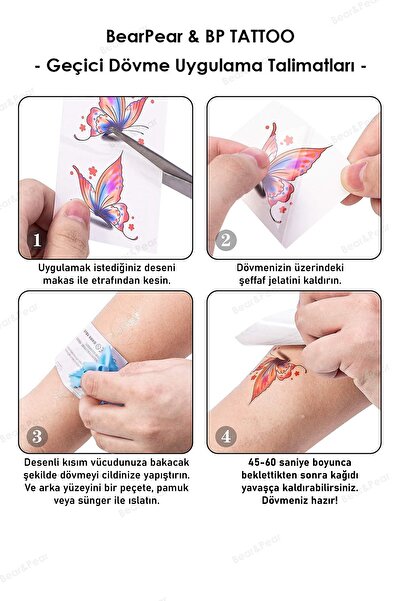 BearPear & BP TATTOO
- Geçici Dövme Uygulama Talimatları -

1

Uygulamak istediğiniz deseni makas ile etrafından kesin.

2

Dövmenizin üzerindeki şeffaf jelatini kaldırın.

3

Desenli kısım vücudunuza bakacak şekilde dövmeyi cildinize yapıştırın. Ve arka yüzeyini bir peçete, pamuk veya sünger ile ıslatın.

4

45-60 saniye boyunca beklettikten sonra kağıdı yavaşça kaldırabilirsiniz. Dövmeniz hazır!

Bear&Pear