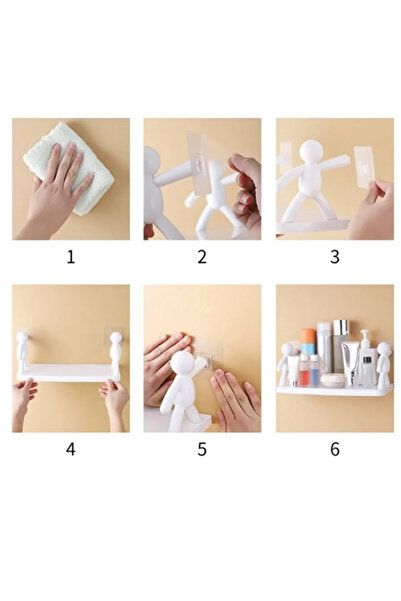 1

2

3

4

5

6