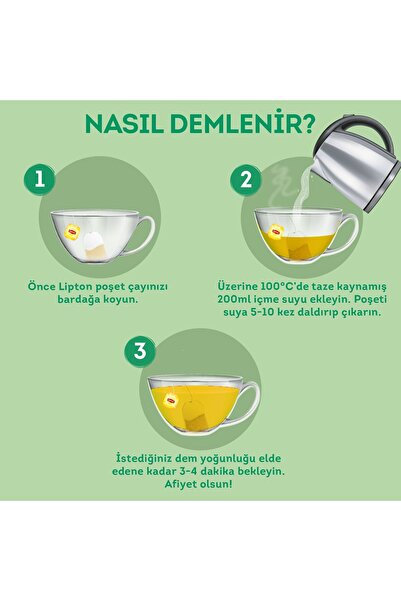 NASIL DEMLENİR?

1

Önce Lipton poşet çayınızı bardağa koyun.

2

Üzerine 100°C'de taze kaynamış 200ml içme suyu ekleyin. Poşeti suya 5-10 kez daldırıp çıkarın.

3

İstediğiniz dem yoğunluğu elde edene kadar 3-4 dakika bekleyin. Afiyet olsun!