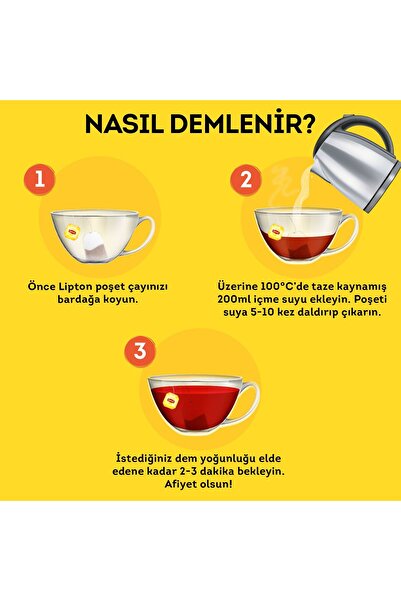 NASIL DEMLENİR?

1

Önce Lipton poşet çayınızı bardağa koyun.

2

Üzerine 100°C'de taze kaynamış 200ml içme suyu ekleyin. Poşeti suya 5-10 kez daldırıp çıkarın.

3

İstediğiniz dem yoğunluğu elde edene kadar 2-3 dakika bekleyin. Afiyet olsun!