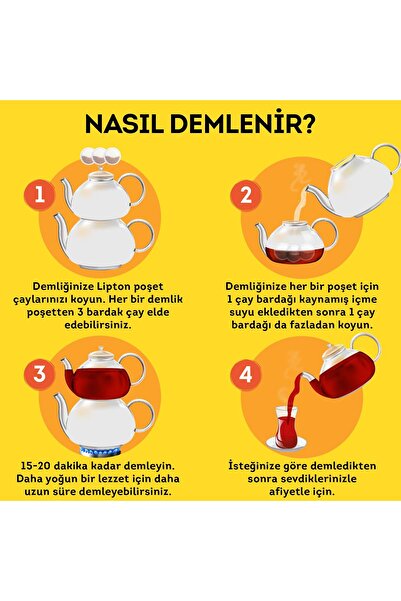 NASIL DEMLENİR?

1

Demliğinize Lipton poşet çaylarınızı koyun. Her bir demlik poşetten 3 bardak çay elde edebilirsiniz.

2

Demliğinize her bir poşet için 1 çay bardağı kaynamış içme suyu ekledikten sonra 1 çay bardağı da fazladan koyun.

3

15-20 dakika kadar demleyin. Daha yoğun bir lezzet için daha uzun süre demleyebilirsiniz.

4

İsteğinize göre demledikten sonra sevdiklerinizle afiyetle için.