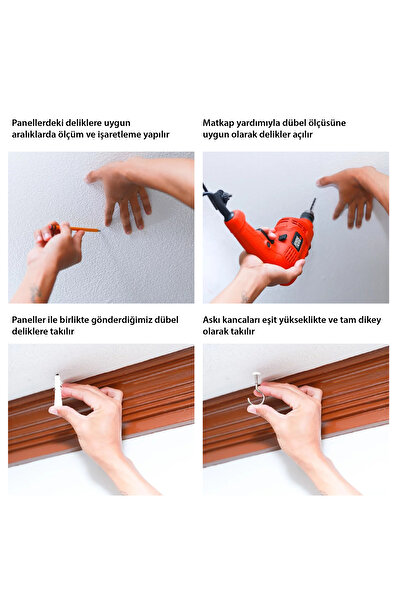 Panellerdeki deliklere uygun aralıklarda ölçüm ve işaretleme yapılır

Matkap yardımıyla dübel ölçüsüne uygun olarak delikler açılır

Paneller ile birlikte gönderdiğimiz dübel deliklere takılır

Askı kancaları eşit yükseklikte ve tam dikey olarak takılır