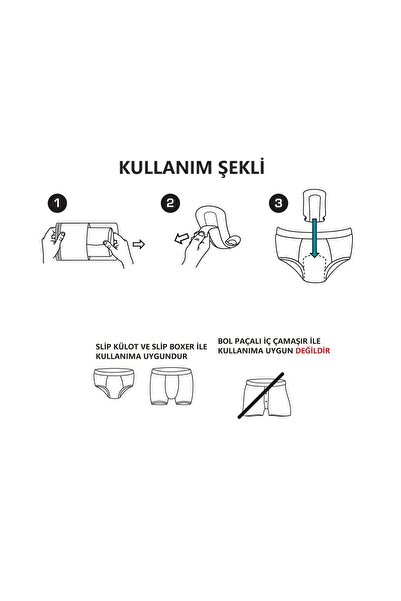 KULLANIM ŞEKLİ

1

2

3

SLİP KÜLOT VE SLİP BOXER İLE KULLANIMA UYGUNDUR

BOL PAÇALI İÇ ÇAMAŞIR İLE KULLANIMA UYGUN DEĞİLDİR