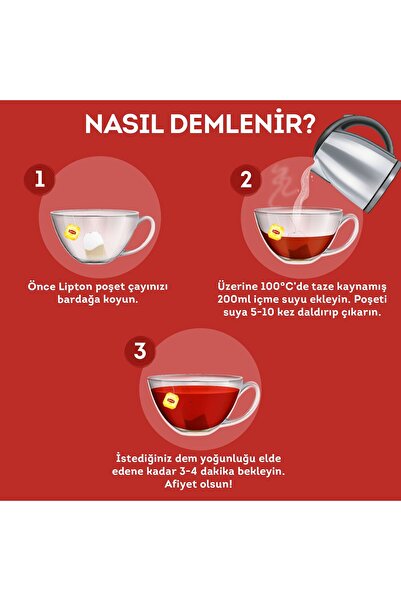 NASIL DEMLENİR?

1

Önce Lipton poşet çayınızı bardağa koyun.

2

Üzerine 100°C'de taze kaynamış 200ml içme suyu ekleyin. Poşeti suya 5-10 kez daldırıp çıkarın.

3

İstediğiniz dem yoğunluğu elde edene kadar 3-4 dakika bekleyin. Afiyet olsun!