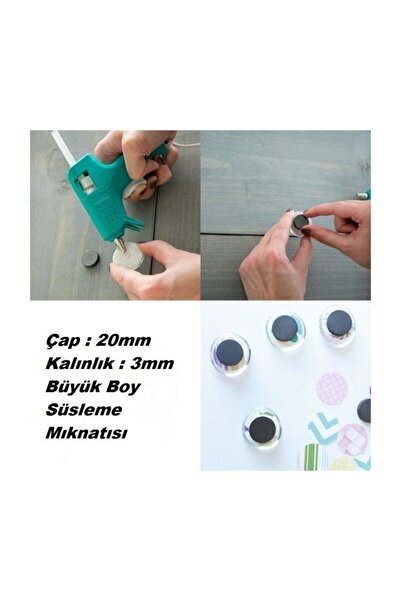 Çap : 20mm
Kalınlık : 3mm
Büyük Boy
Süsleme
Mıknatısı