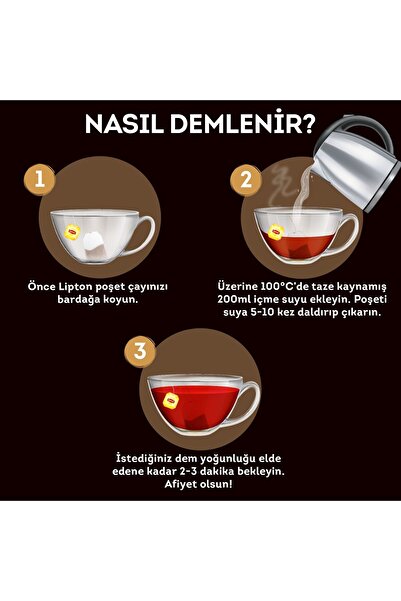 NASIL DEMLENİR?

1

Önce Lipton poşet çayınızı bardağa koyun.

2

Üzerine 100°C'de taze kaynamış 200ml içme suyu ekleyin. Poşeti suya 5-10 kez daldırıp çıkarın.

3

İstediğiniz dem yoğunluğu elde edene kadar 2-3 dakika bekleyin. Afiyet olsun!