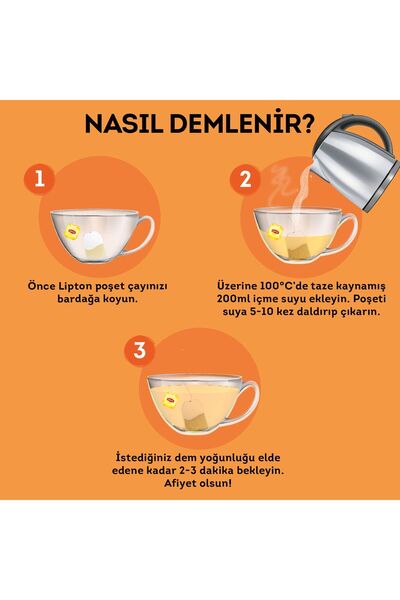 NASIL DEMLENİR?

1

Önce Lipton poşet çayınızı bardağa koyun.

2

Üzerine 100°C'de taze kaynamış 200ml içme suyu ekleyin. Poşeti suya 5-10 kez daldırıp çıkarın.

3

İstediğiniz dem yoğunluğu elde edene kadar 2-3 dakika bekleyin. Afiyet olsun!