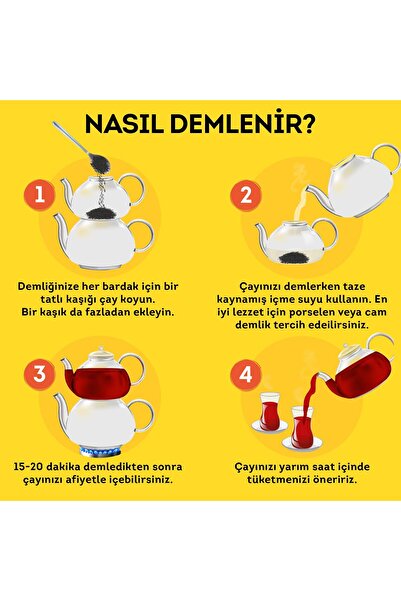 NASIL DEMLENİR?

1

Demliğinize her bardak için bir tatlı kaşığı çay koyun. Bir kaşık da fazladan ekleyin.

2

Çayınızı demlerken taze kaynamış içme suyu kullanın. En iyi lezzet için porselen veya cam demlik tercih edeilirsiniz.

3

15-20 dakika demledikten sonra çayınızı afiyetle içebilirsiniz.

4

Çayınızı yarım saat içinde tüketmenizi öneririz.