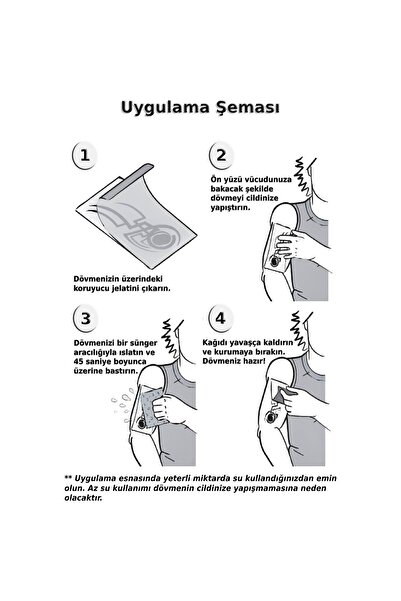 Uygulama Şeması

1

Dövmenizin üzerindeki koruyucu jelatini çıkarın.

2

Ön yüzü vücudunuza bakacak şekilde dövmeyi cildinize yapıştırın.

3

Dövmenizi bir sünger aracılığıyla ıslatın ve 45 saniye boyunca üzerine bastırın.

4

Kağıdı yavaşça kaldırın ve kurumaya bırakın. Dövmeniz hazır!

** Uygulama esnasında yeterli miktarda su kullandığınızdan emin olun. Az su kullanımı dövmenin cildinize yapışmamasına neden olacaktır.