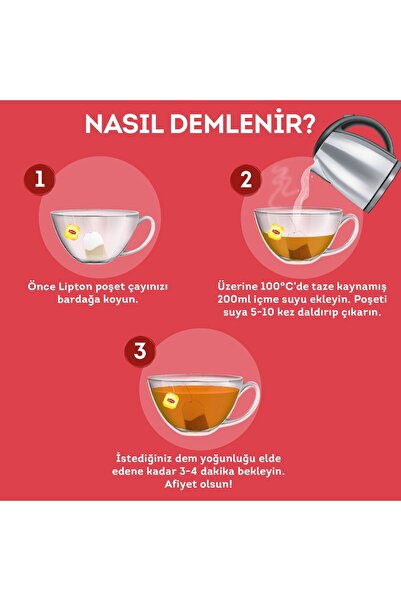 NASIL DEMLENİR?

1

Önce Lipton poşet çayınızı bardağa koyun.

2

Üzerine 100°C'de taze kaynamış 200ml içme suyu ekleyin. Poşeti suya 5-10 kez daldırıp çıkarın.

3

İstediğiniz dem yoğunluğu elde edene kadar 3-4 dakika bekleyin. Afiyet olsun!