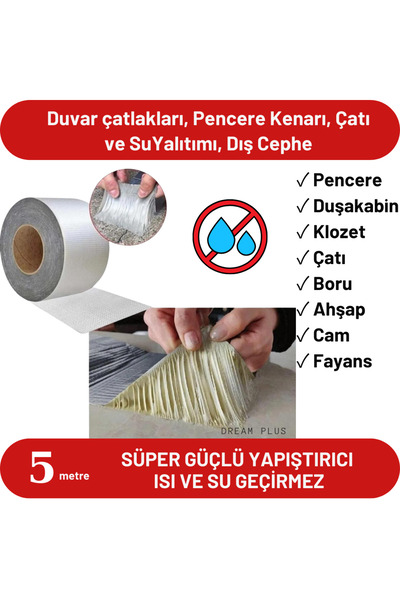 Duvar çatlakları, Pencere Kenarı, Çatı ve SuYalıtımı, Dış Cephe

✓ Pencere
✓ Duşakabin
✓ Klozet
✓ Çatı
✓ Boru
✓ Ahşap
✓ Cam
✓ Fayans

DREAM PLUS

5 metre

SÜPER GÜÇLÜ YAPIŞTIRICI
ISI VE SU GEÇİRMEZ