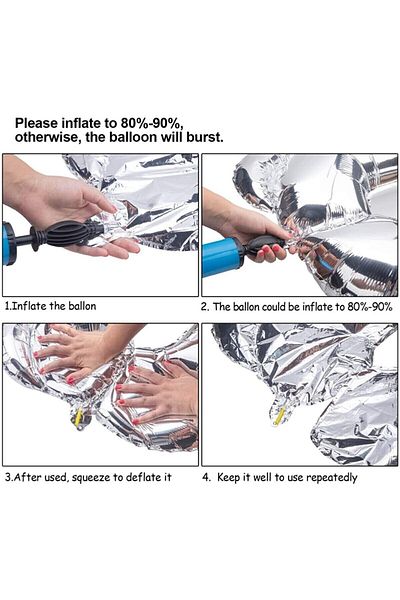 Please inflate to 80%-90%, otherwise, the balloon will burst.

1.Inflate the ballon

2. The ballon could be inflate to 80%-90%

3.After used, squeeze to deflate it

4. Keep it well to use repeatedly