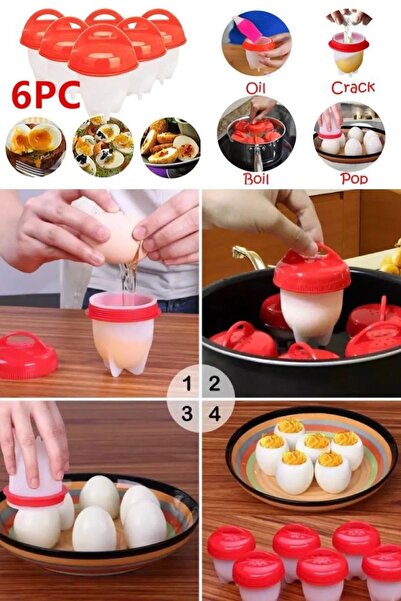 6PC

Oil

Crack

Boil

Pop

1 2

3 4