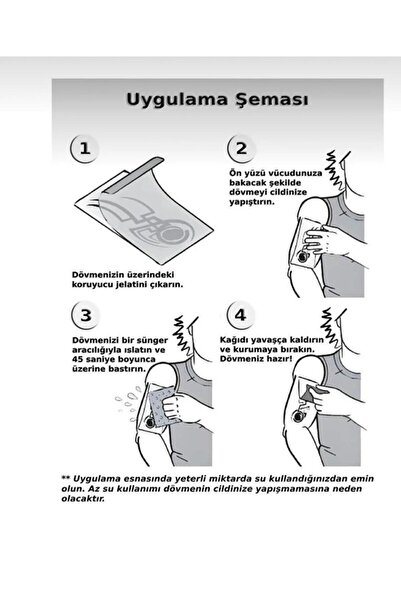 Uygulama Şeması

1

Dövmenizin üzerindeki koruyucu jelatini çıkarın.

2

Ön yüzü vücudunuza bakacak şekilde dövmeyi cildinize yapıştırın.

3

Dövmenizi bir sünger aracılığıyla ıslatın ve 45 saniye boyunca üzerine bastırın.

4

Kağıdı yavaşça kaldırın ve kurumaya bırakın. Dövmeniz hazır!

** Uygulama esnasında yeterli miktarda su kullandığınızdan emin olun. Az su kullanımı dövmenin cildinize yapışmamasına neden olacaktır.