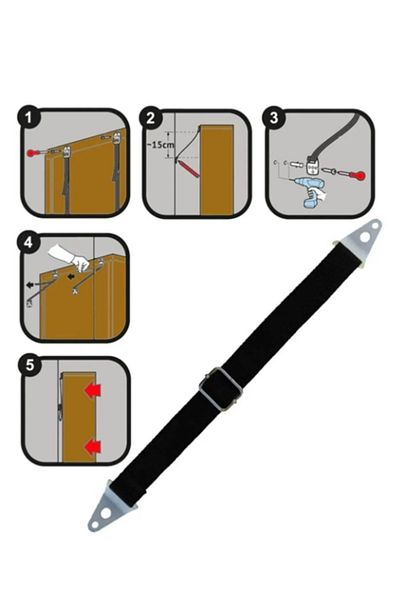 1

2
~15cm

3

4

5