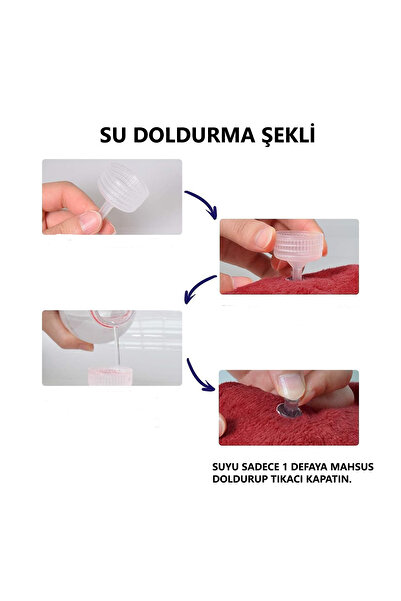 SU DOLDURMA ŞEKLİ

SUYU SADECE 1 DEFAYA MAHSUS DOLDURUP TIKACI KAPATIN.