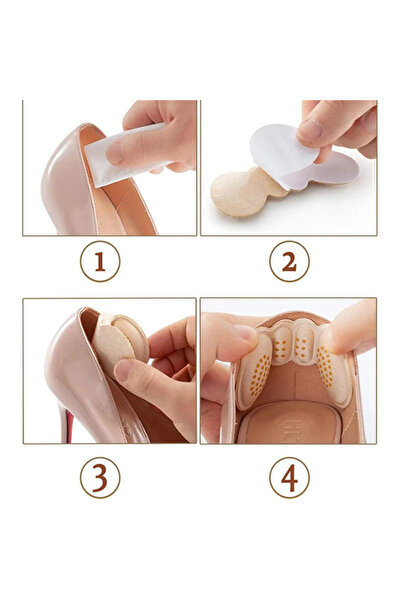 1

2

3

4