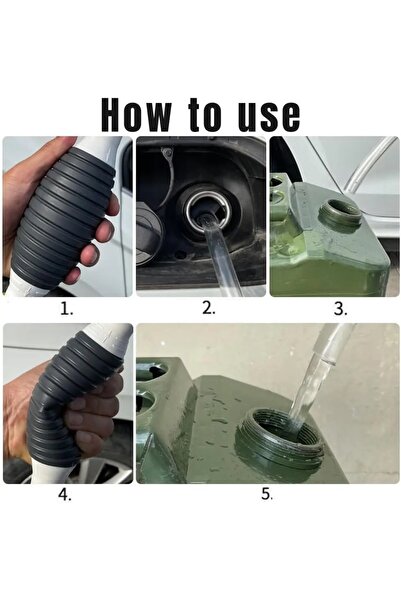 How to use

1.

2.

3.

4.

5.