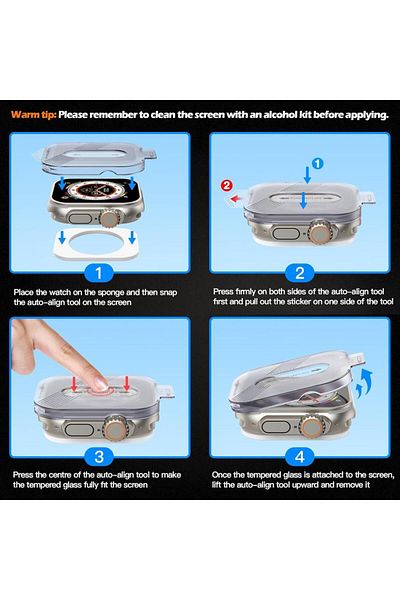 Warm tip: Please remember to clean the screen with an alcohol kit before applying.

1

Place the watch on the sponge and then snap the auto-align tool on the screen

1
2

2

Press firmly on both sides of the auto-align tool first and pull out the sticker on one side of the tool

3

Press the centre of the auto-align tool to make the tempered glass fully fit the screen

4

Once the tempered glass is attached to the screen, lift the auto-align tool upward and remove it