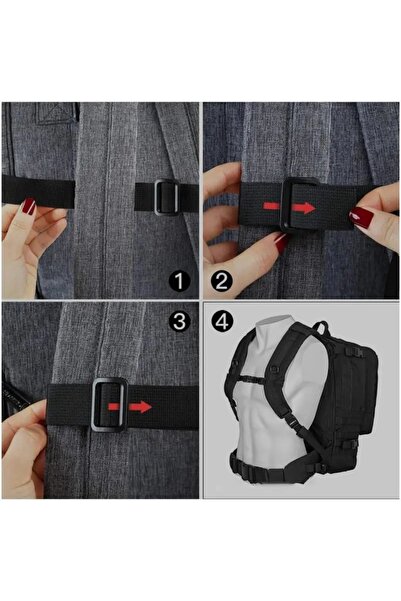 1
2
3
4