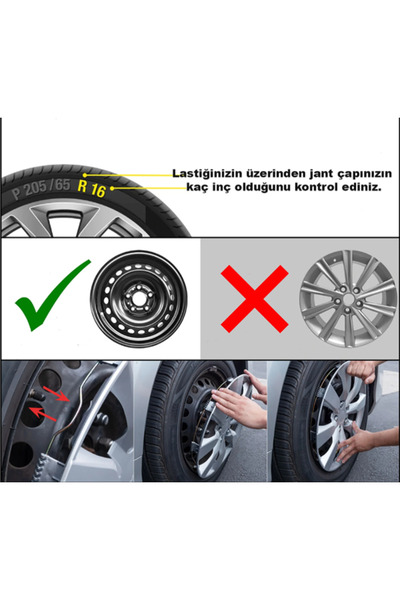 P 205/65 R 16

Lastiğinizin üzerinden jant çapınızın kaç inç olduğunu kontrol ediniz.