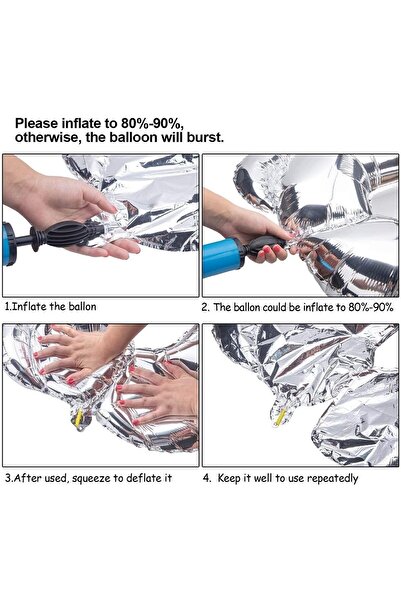 Please inflate to 80%-90%, otherwise, the balloon will burst.

1.Inflate the ballon

2. The ballon could be inflate to 80%-90%

3.After used, squeeze to deflate it

4. Keep it well to use repeatedly