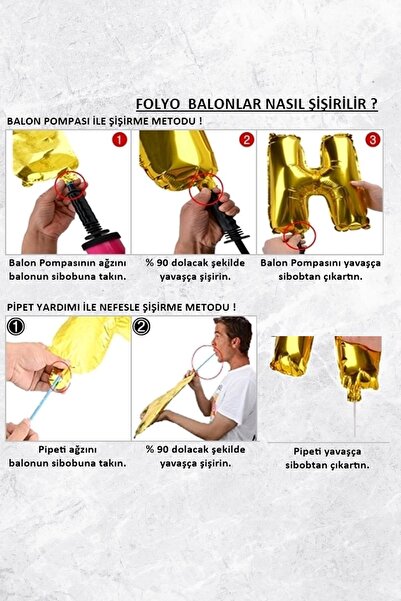 FOLYO BALONLAR NASIL ŞİŞİRİLİR ?

BALON POMPASI İLE ŞİŞİRME METODU !

1

2

3

Balon Pompasının ağzını balonun sibobuna takın.

% 90 dolacak şekilde yavaşça şişirin.

Balon Pompasını yavaşça sibobtan çıkartın.

PİPET YARDIMI İLE NEFESLE ŞİŞİRME METODU !

1

2

Pipeti ağzını balonun sibobuna takın.

% 90 dolacak şekilde yavaşça şişirin.

Pipeti yavaşça sibobtan çıkartın.