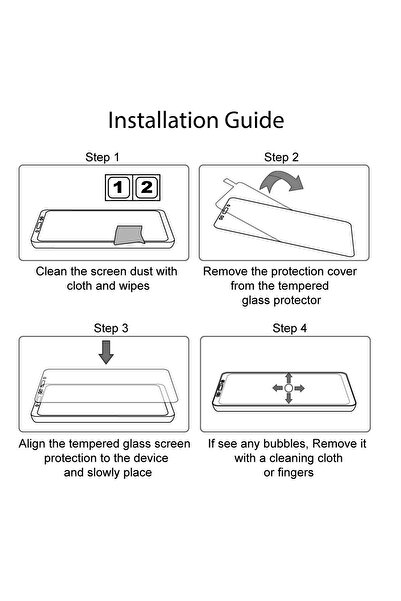 Installation Guide

Step 1

1 2

Clean the screen dust with cloth and wipes

Step 2

Remove the protection cover from the tempered glass protector

Step 3

Align the tempered glass screen protection to the device and slowly place

Step 4

If see any bubbles, Remove it with a cleaning cloth or fingers