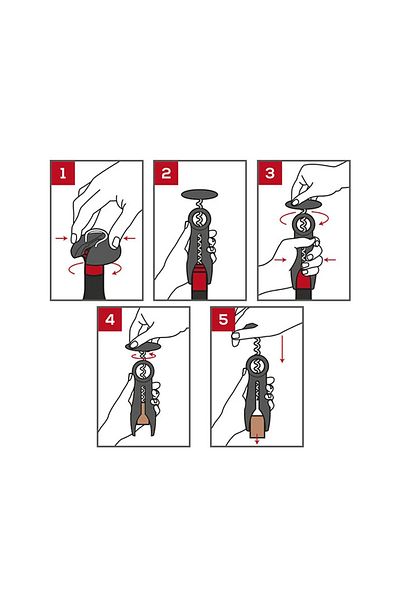 1

2

3

4

5