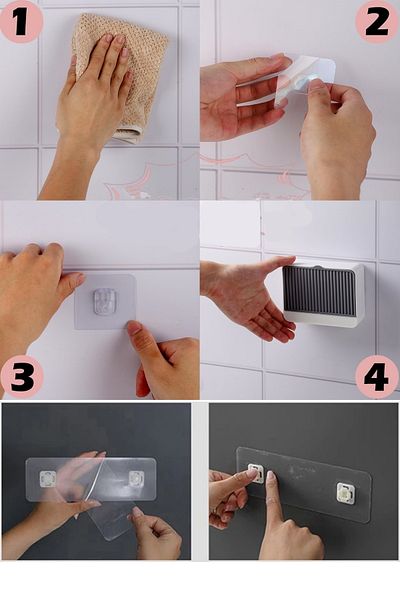 1
2
3
4