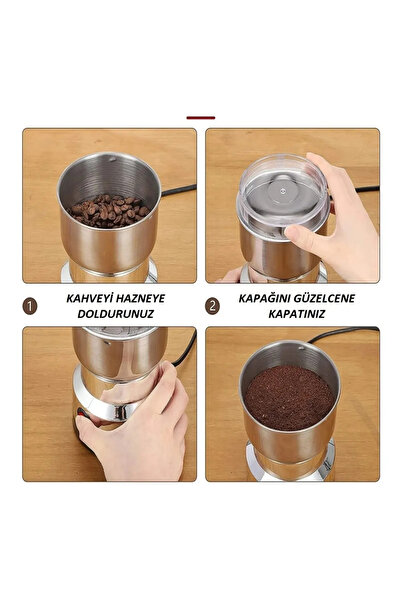 1 KAHVEYİ HAZNEYE DOLDURUNUZ

2 KAPAĞINI GÜZELCENE KAPATINIZ