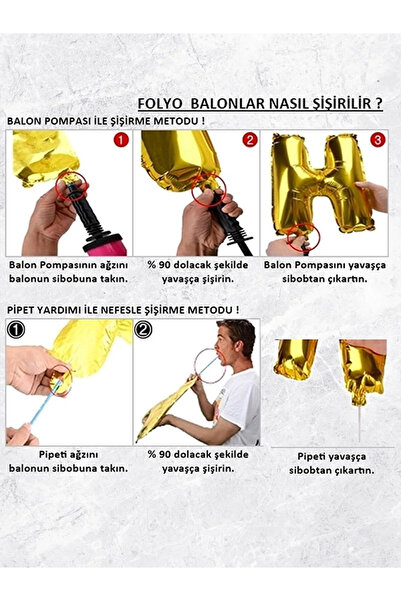 FOLYO BALONLAR NASIL ŞİŞİRİLİR ?

BALON POMPASI İLE ŞİŞİRME METODU !

1

2

3

Balon Pompasının ağzını balonun sibobuna takın.

% 90 dolacak şekilde yavaşça şişirin.

Balon Pompasını yavaşça sibobtan çıkartın.

PİPET YARDIMI İLE NEFESLE ŞİŞİRME METODU !

1

2

Pipeti ağzını balonun sibobuna takın.

% 90 dolacak şekilde yavaşça şişirin.

Pipeti yavaşça sibobtan çıkartın.