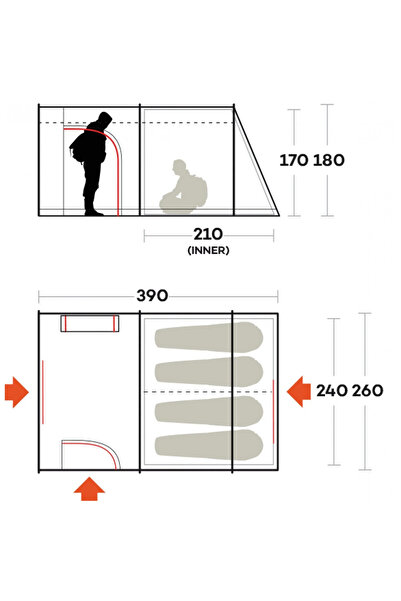 170 180

210
(INNER)

390

240 260