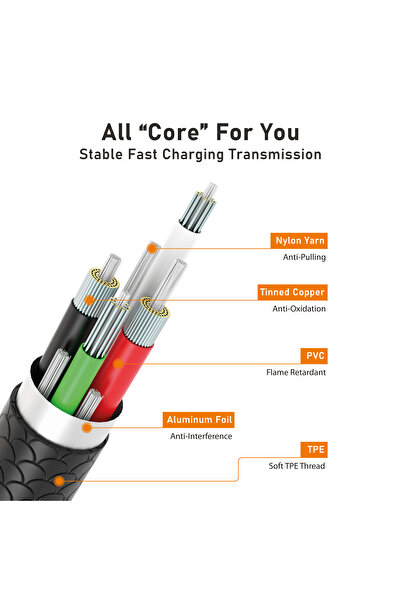 All “Core” For You
Stable Fast Charging Transmission

Nylon Yarn
Anti-Pulling

Tinned Copper
Anti-Oxidation

PVC
Flame Retardant

Aluminum Foil
Anti-Interference

TPE
Soft TPE Thread