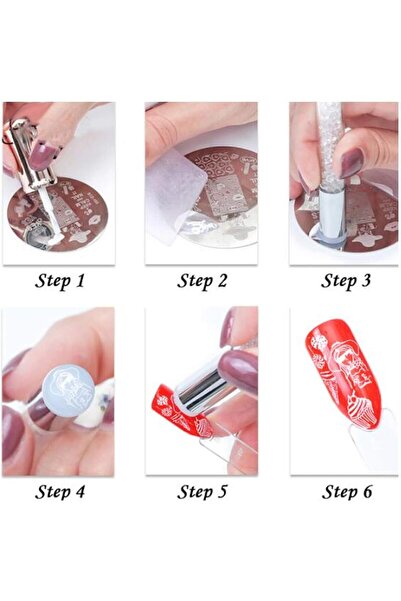 Step 1

Step 2

Step 3

Step 4

Step 5

Step 6