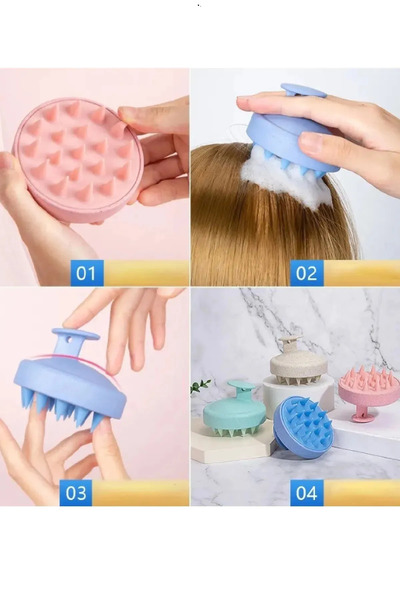 01

02

03

04