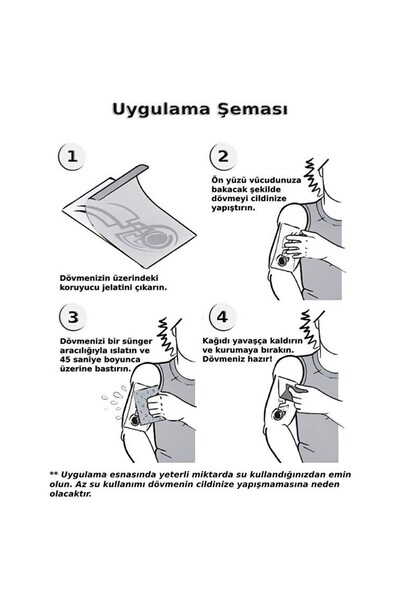 Uygulama Şeması

1

Dövmenizin üzerindeki koruyucu jelatini çıkarın.

2

Ön yüzü vücudunuza bakacak şekilde dövmeyi cildinize yapıştırın.

3

Dövmenizi bir sünger aracılığıyla ıslatın ve 45 saniye boyunca üzerine bastırın.

4

Kağıdı yavaşça kaldırın ve kurumaya bırakın. Dövmeniz hazır!

** Uygulama esnasında yeterli miktarda su kullandığınızdan emin olun. Az su kullanımı dövmenin cildinize yapışmamasına neden olacaktır.