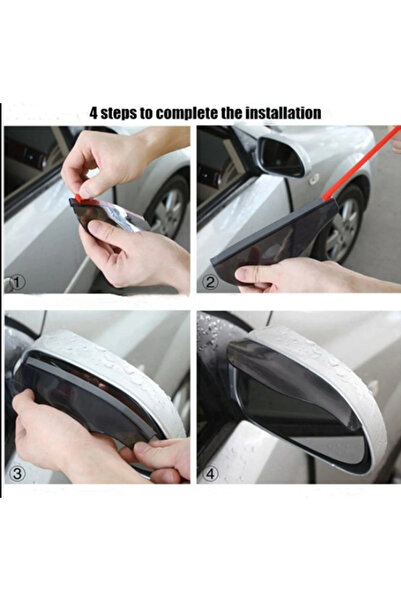 4 steps to complete the installation

①

②

③

④