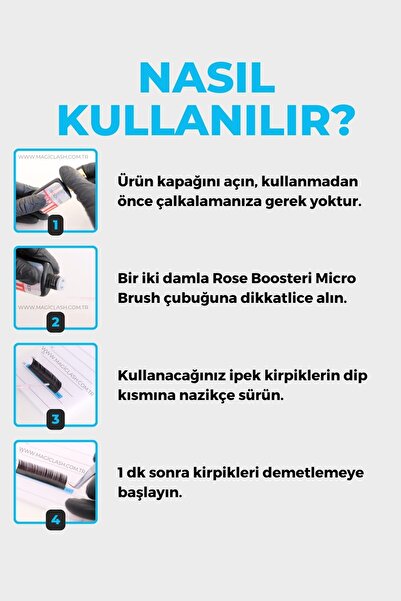 NASIL KULLANILIR?

WWW.MAGICLASH.COM.TR

1

Ürün kapağını açın, kullanmadan önce çalkalamanıza gerek yoktur.

WWW.MAGICLASH.COM.TR

2

Bir iki damla Rose Boosteri Micro Brush çubuğuna dikkatlice alın.

WWW.MAGICLASH.COM.TR

3

Kullanacağınız ipek kirpiklerin dip kısmına nazikçe sürün.

WWW.MAGICLASH.COM.TR

4

1 dk sonra kirpikleri demetlemeye başlayın.