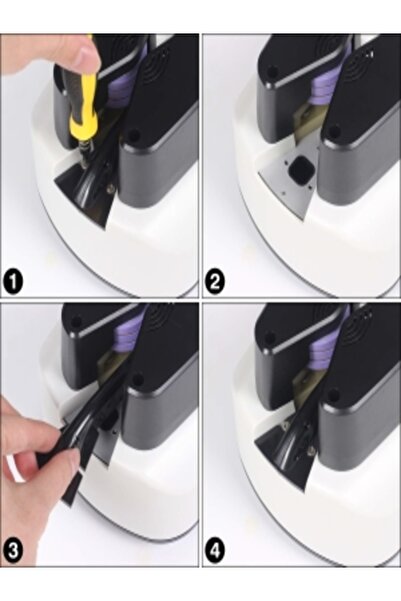 1

2

3

4