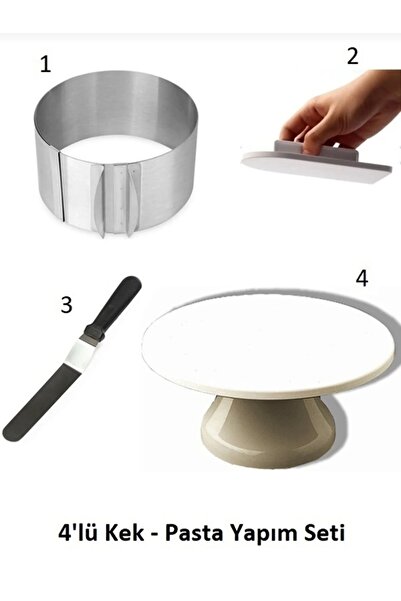 1

2

3

4

4'lü Kek - Pasta Yapım Seti